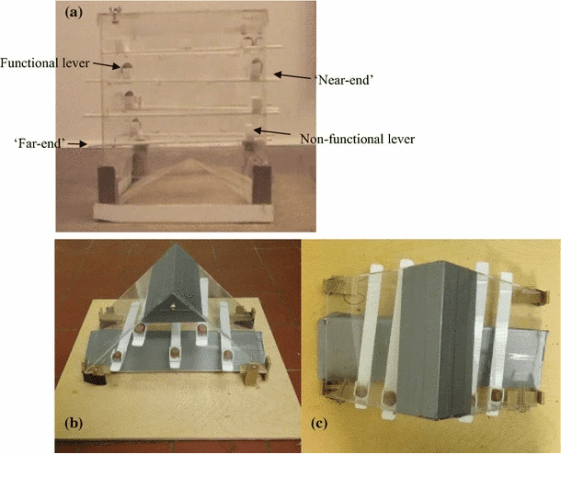 (a)

Functional lever

'Near-end'

'Far-end'

Non-functional lever

(b)

(c)