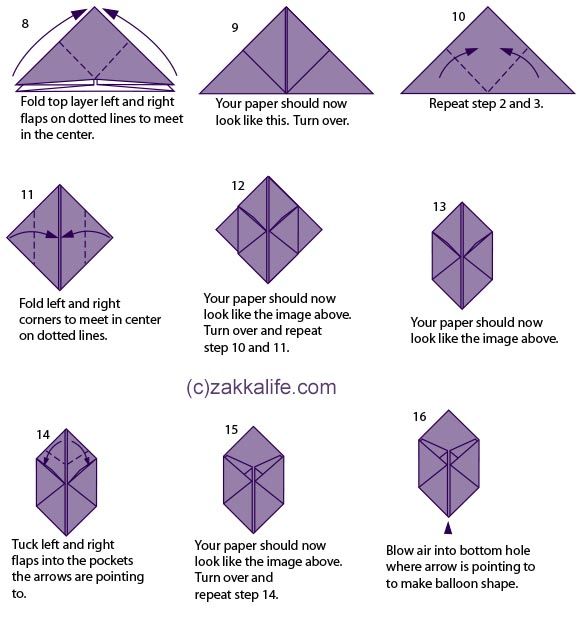 8

Fold top layer left and right flaps on dotted lines to meet in the center.

9

Your paper should now look like this. Turn over.

10

Repeat step 2 and 3.

11

Fold left and right corners to meet in center on dotted lines.

12

Your paper should now look like the image above. Turn over and repeat step 10 and 11.

13

Your paper should now look like the image above.

(c)zakkalife.com

14

Tuck left and right flaps into the pockets the arrows are pointing to.

15

Your paper should now look like the image above. Turn over and repeat step 14.

16

Blow air into bottom hole where arrow is pointing to to make balloon shape.